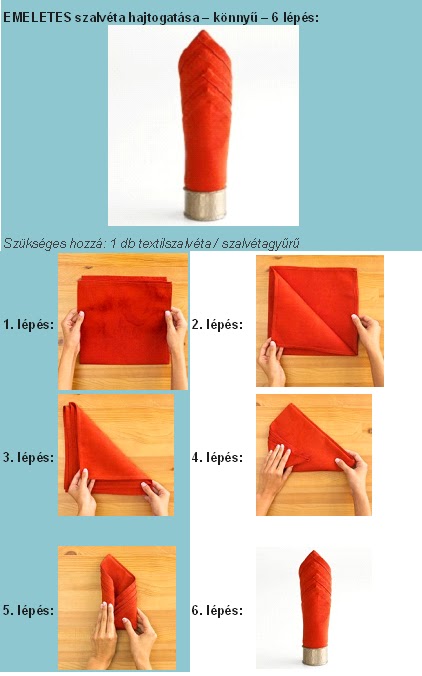 EMELETES szalvéta hajtogatása – könnyű – 6 lépés:

Szükséges hozzá: 1 db textilszalvéta / szalvétagyűrű

1. lépés:

2. lépés:

3. lépés:

4. lépés:

5. lépés:

6. lépés: